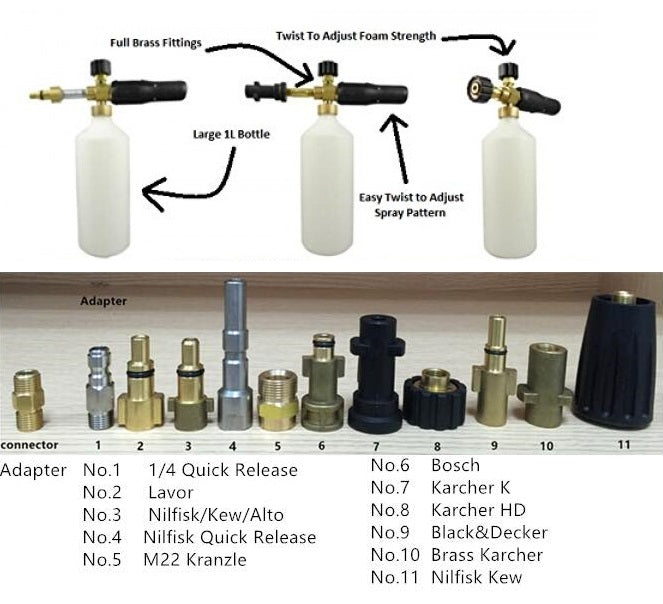 Full Brass Fittings

Twist To Adjust Foam Strength

Large 1L Bottle

Easy Twist to Adjust Spray Pattern

Adapter

connector 1 2 3 4 5 6 7 8 9 10 11

Adapter No.1 1/4 Quick Release
No.2 Lavor
No.3 Nilfisk/Kew/Alto
No.4 Nilfisk Quick Release
No.5 M22 Kranzle

No.6 Bosch
No.7 Karcher K
No.8 Karcher HD
No.9 Black&Decker
No.10 Brass Karcher
No.11 Nilfisk Kew